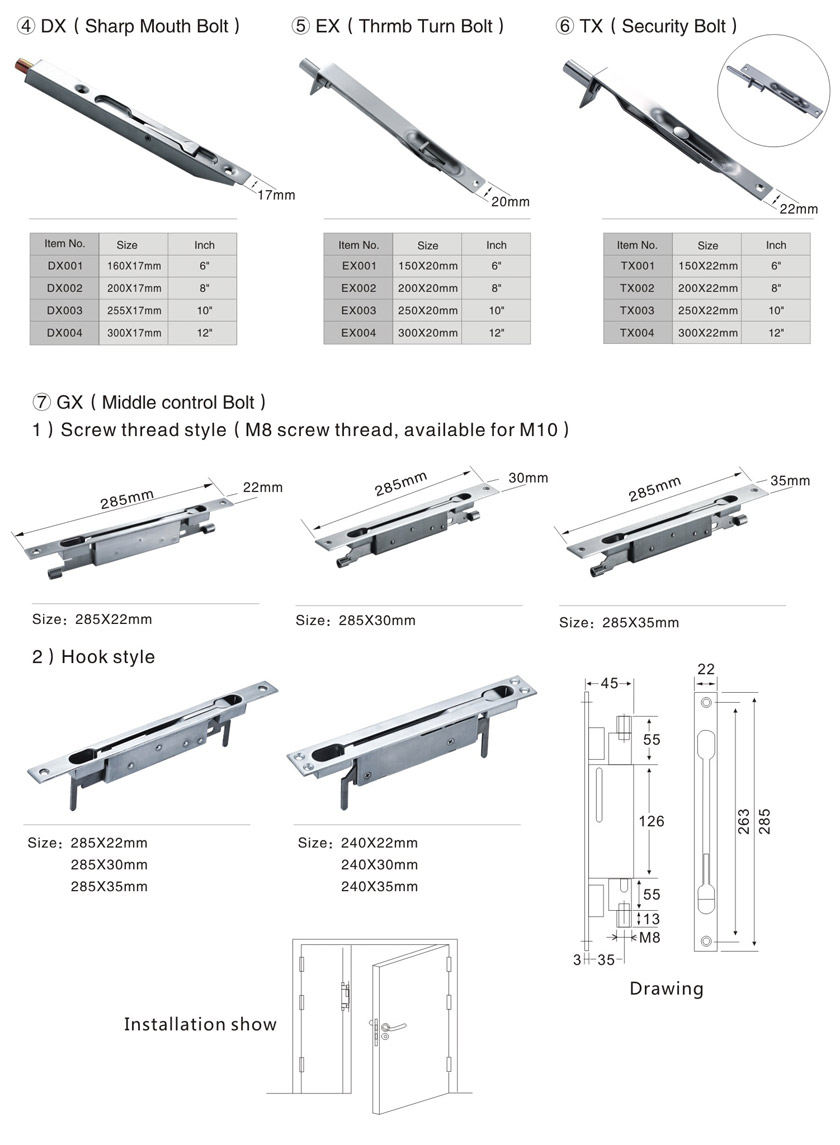 ④ DX ( Sharp Mouth Bolt )

17mm

| Item No. | Size | Inch |
|---|---|---|
| DX001 | 160X17mm | 6" |
| DX002 | 200X17mm | 8" |
| DX003 | 255X17mm | 10" |
| DX004 | 300X17mm | 12" |

⑤ EX ( Thrmb Turn Bolt )

20mm

| Item No. | Size | Inch |
|---|---|---|
| EX001 | 150X20mm | 6" |
| EX002 | 200X20mm | 8" |
| EX003 | 250X20mm | 10" |
| EX004 | 300X20mm | 12" |

⑥ TX ( Security Bolt )

22mm

| Item No. | Size | Inch |
|---|---|---|
| TX001 | 150X22mm | 6" |
| TX002 | 200X22mm | 8" |
| TX003 | 250X22mm | 10" |
| TX004 | 300X22mm | 12" |

⑦ GX ( Middle control Bolt )
1 ) Screw thread style ( M8 screw thread, available for M10 )

285mm 22mm
Size: 285X22mm

285mm 30mm
Size: 285X30mm

285mm 35mm
Size: 285X35mm

2 ) Hook style

Size: 285X22mm
285X30mm
285X35mm

Size: 240X22mm
240X30mm
240X35mm

45 55 126 55 13 M8 3 35 22 263 285

Drawing

Installation show